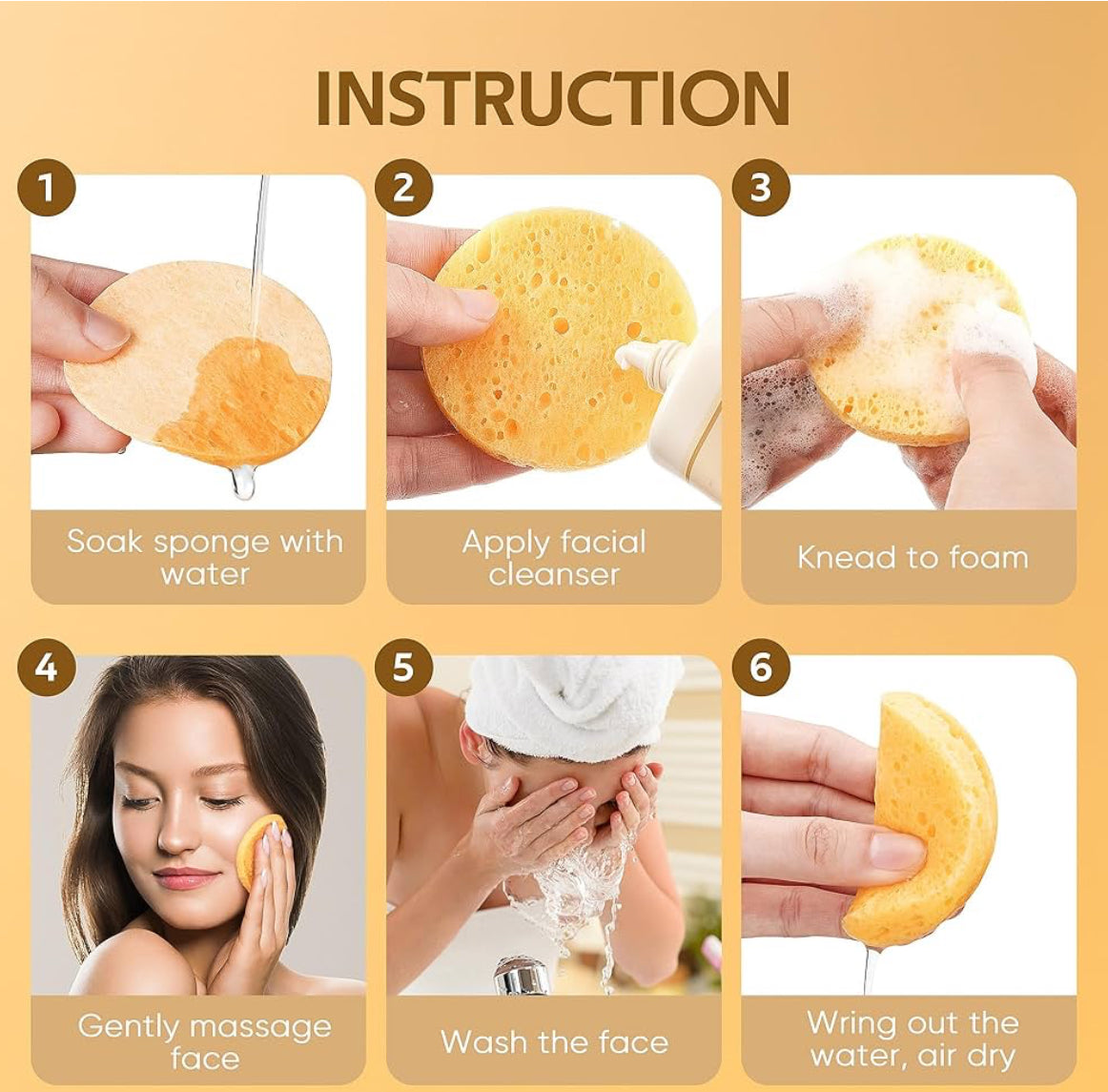 INSTRUCTION

1
Soak sponge with water

2
Apply facial cleanser

3
Knead to foam

4
Gently massage face

5
Wash the face

6
Wring out the water, air dry